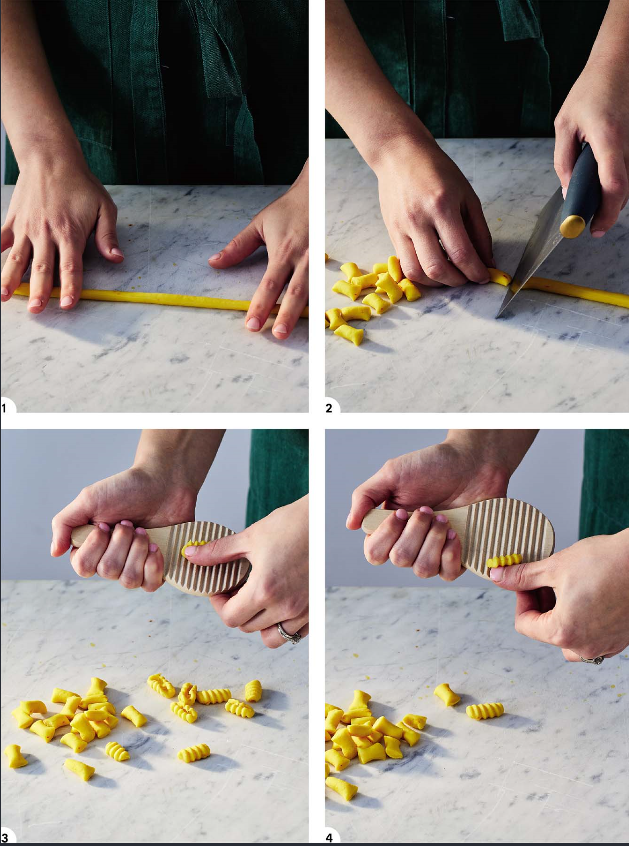 1

2

3

4